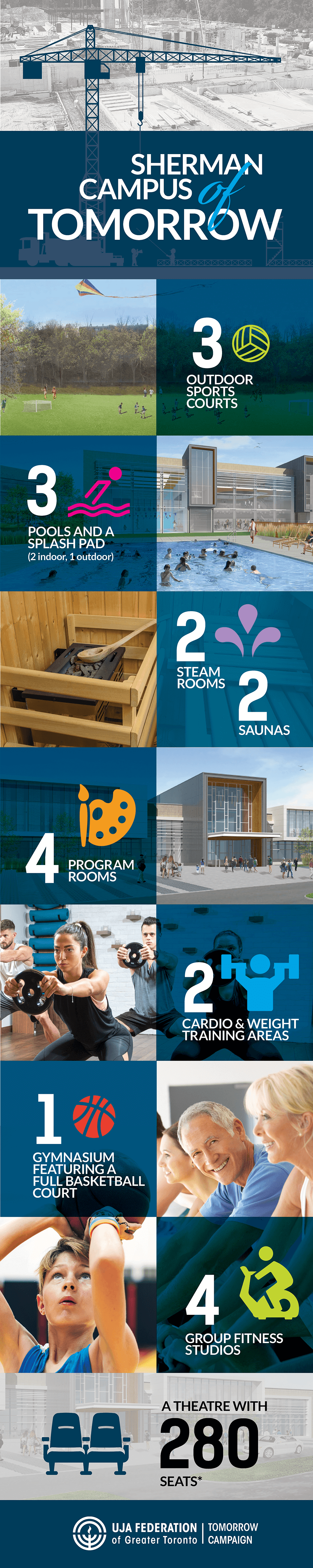 SHERMAN CAMPUS of TOMORROW

3 OUTDOOR SPORTS COURTS

3 POOLS AND A SPLASH PAD (2 indoor, 1 outdoor)

2 STEAM ROOMS

2 SAUNAS

4 PROGRAM ROOMS

2 CARDIO & WEIGHT TRAINING AREAS

1 GYMNASIUM FEATURING A FULL BASKETBALL COURT

4 GROUP FITNESS STUDIOS

A THEATRE WITH 280 SEATS*

UJA FEDERATION of Greater Toronto | TOMORROW CAMPAIGN