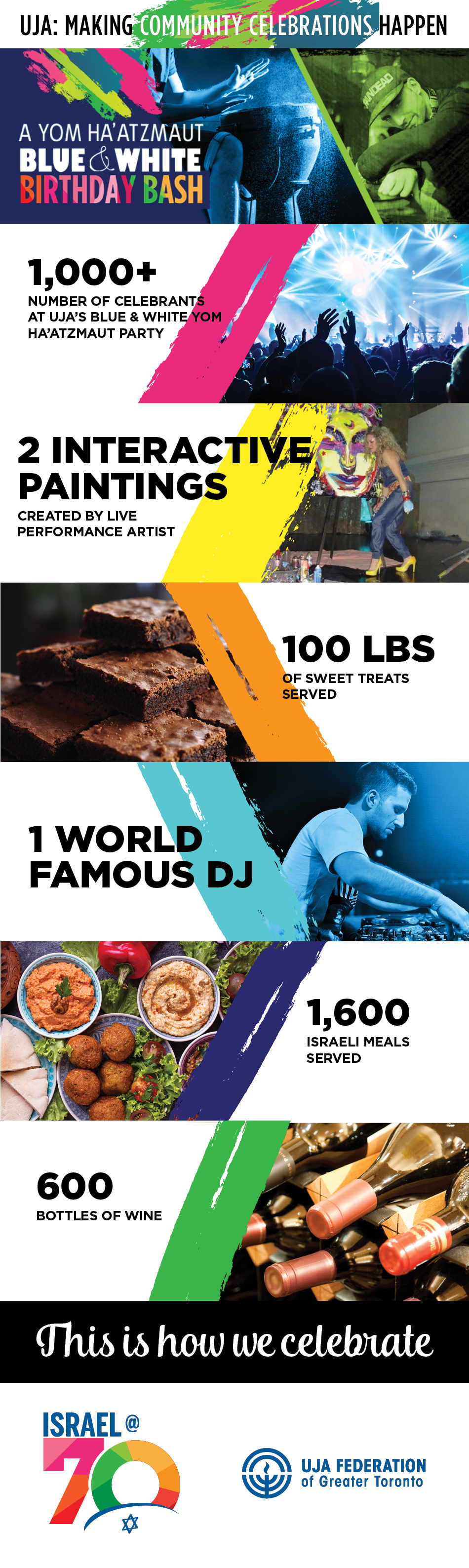 UJA: MAKING COMMUNITY CELEBRATIONS HAPPEN

A YOM HA'ATZMAUT BLUE & WHITE BIRTHDAY BASH

1,000+
NUMBER OF CELEBRANTS AT UJA'S BLUE & WHITE YOM HA'ATZMAUT PARTY

2 INTERACTIVE PAINTINGS
CREATED BY LIVE PERFORMANCE ARTIST

100 LBS
OF SWEET TREATS SERVED

1 WORLD FAMOUS DJ

1,600
ISRAELI MEALS SERVED

600
BOTTLES OF WINE

This is how we celebrate

ISRAEL @ 70

UJA FEDERATION of Greater Toronto