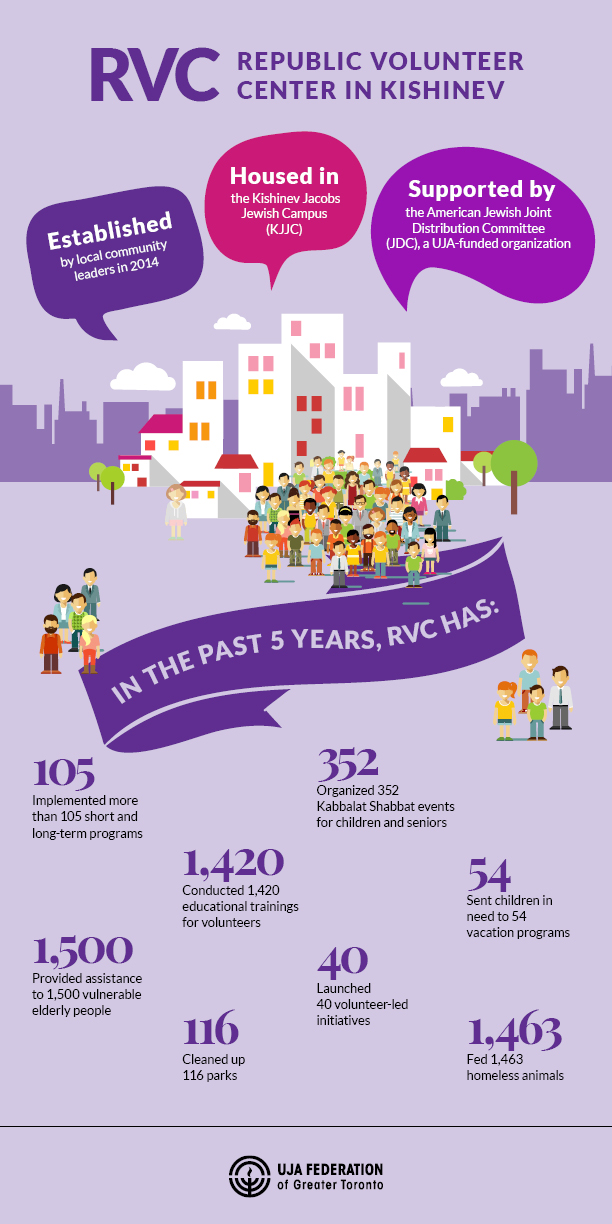 RVC REPUBLIC VOLUNTEER CENTER IN KISHINEV

Established by local community leaders in 2014

Housed in the Kishinev Jacobs Jewish Campus (KJJC)

Supported by the American Jewish Joint Distribution Committee (JDC), a UJA-funded organization

IN THE PAST 5 YEARS, RVC HAS:

105
Implemented more than 105 short and long-term programs

352
Organized 352 Kabbalat Shabbat events for children and seniors

1,420
Conducted 1,420 educational trainings for volunteers

54
Sent children in need to 54 vacation programs

1,500
Provided assistance to 1,500 vulnerable elderly people

40
Launched 40 volunteer-led initiatives

116
Cleaned up 116 parks

1,463
Fed 1,463 homeless animals

UJA FEDERATION of Greater Toronto