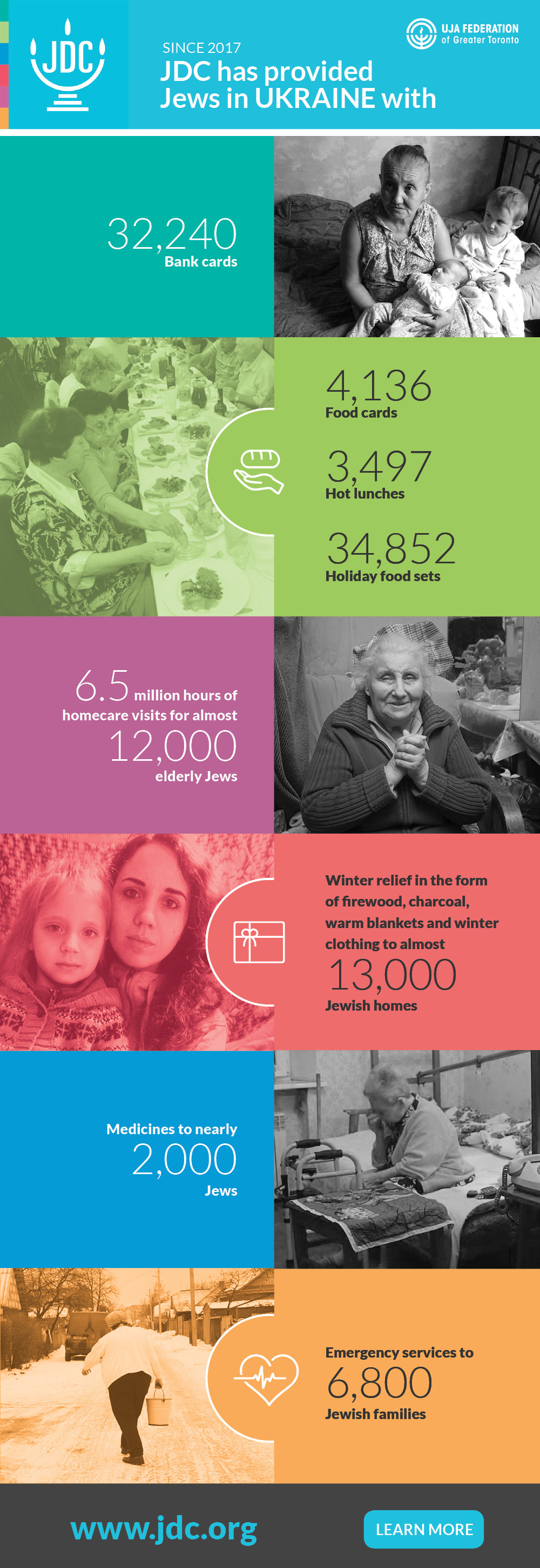 JDC

UJA FEDERATION of Greater Toronto

SINCE 2017
JDC has provided Jews in UKRAINE with

32,240
Bank cards

4,136
Food cards

3,497
Hot lunches

34,852
Holiday food sets

6.5 million hours of homecare visits for almost
12,000
elderly Jews

Winter relief in the form of firewood, charcoal, warm blankets and winter clothing to almost
13,000
Jewish homes

Medicines to nearly
2,000
Jews

Emergency services to
6,800
Jewish families

www.jdc.org

LEARN MORE