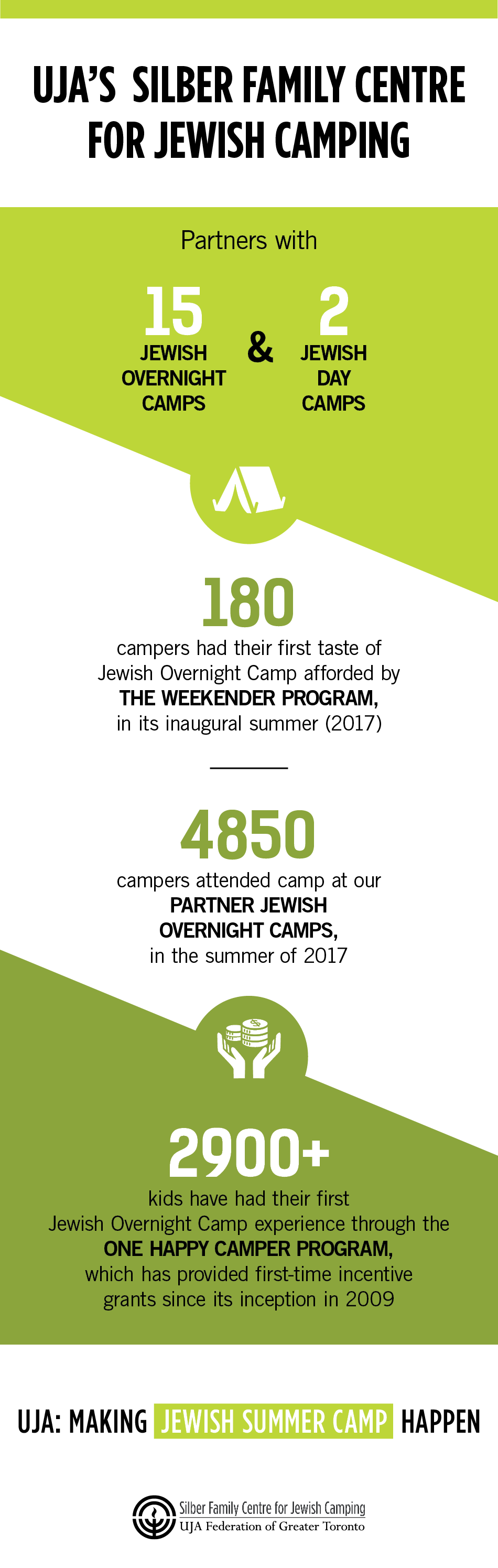 UJA'S SILBER FAMILY CENTRE FOR JEWISH CAMPING

Partners with

15 JEWISH OVERNIGHT CAMPS & 2 JEWISH DAY CAMPS

180

campers had their first taste of Jewish Overnight Camp afforded by THE WEEKENDER PROGRAM, in its inaugural summer (2017)

4850

campers attended camp at our PARTNER JEWISH OVERNIGHT CAMPS, in the summer of 2017

2900+

kids have had their first Jewish Overnight Camp experience through the ONE HAPPY CAMPER PROGRAM, which has provided first-time incentive grants since its inception in 2009

UJA: MAKING JEWISH SUMMER CAMP HAPPEN

Silber Family Centre for Jewish Camping
UJA Federation of Greater Toronto