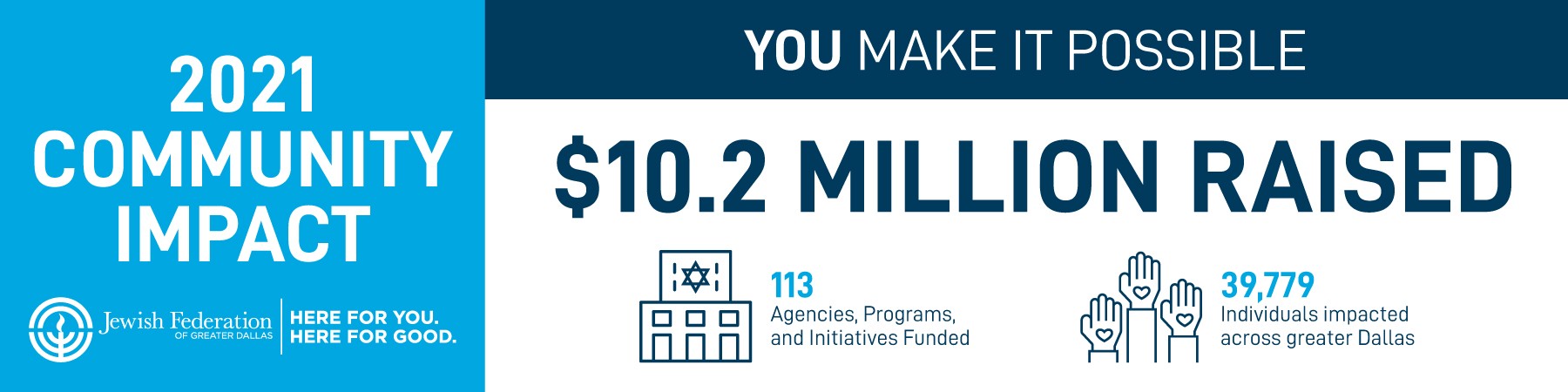 2021 COMMUNITY IMPACT

Jewish Federation OF GREATER DALLAS

HERE FOR YOU. HERE FOR GOOD.

YOU MAKE IT POSSIBLE

$10.2 MILLION RAISED

113
Agencies, Programs, and Initiatives Funded

39,779
Individuals impacted across greater Dallas