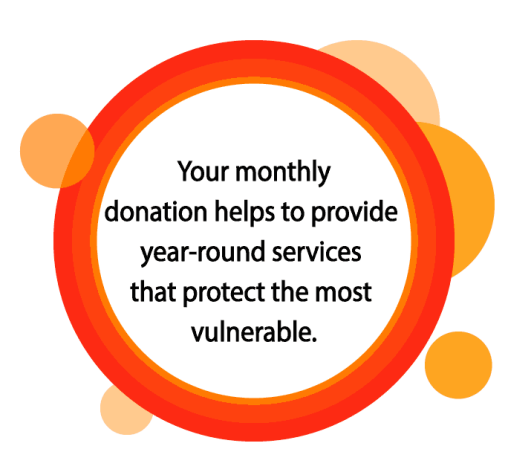 Your monthly donation helps to provide year-round services that protect the most vulnerable.