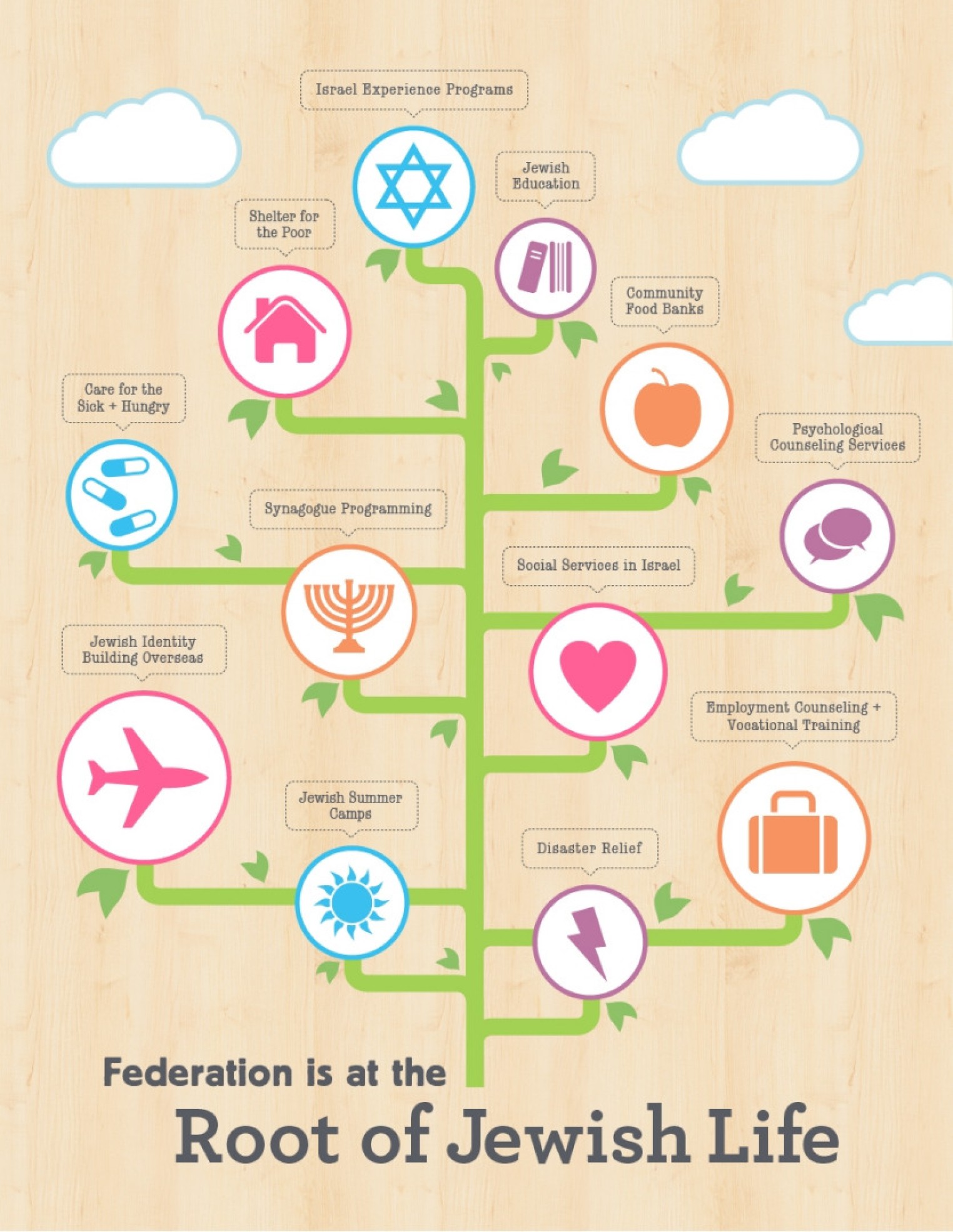 Israel Experience Programs

Jewish Education

Shelter for the Poor

Community Food Banks

Care for the Sick + Hungry

Psychological Counseling Services

Synagogue Programming

Social Services in Israel

Jewish Identity Building Overseas

Employment Counseling + Vocational Training

Jewish Summer Camps

Disaster Relief

Federation is at the
Root of Jewish Life